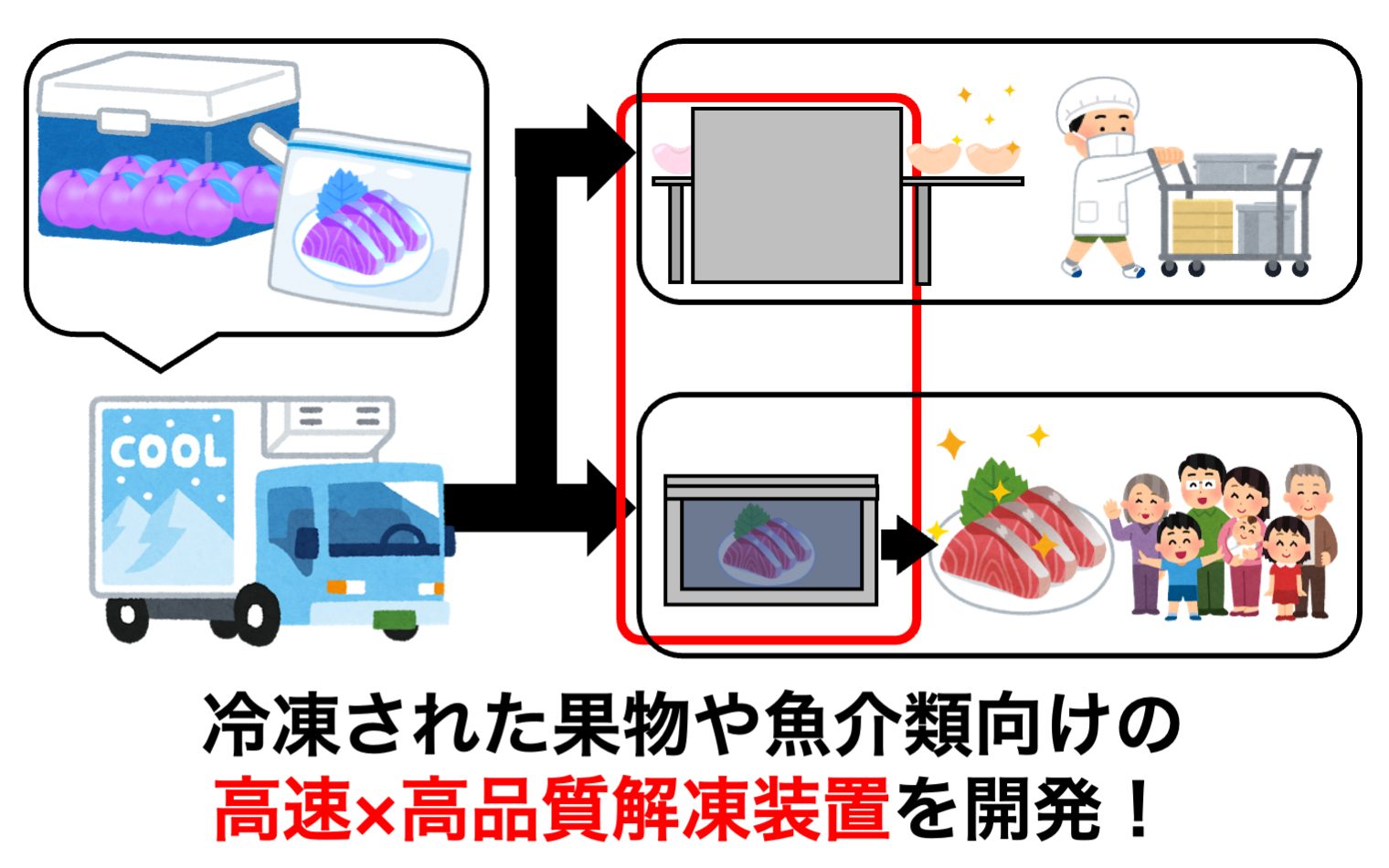 COOL

冷凍された果物や魚介類向けの
高速×高品質解凍装置を開発！