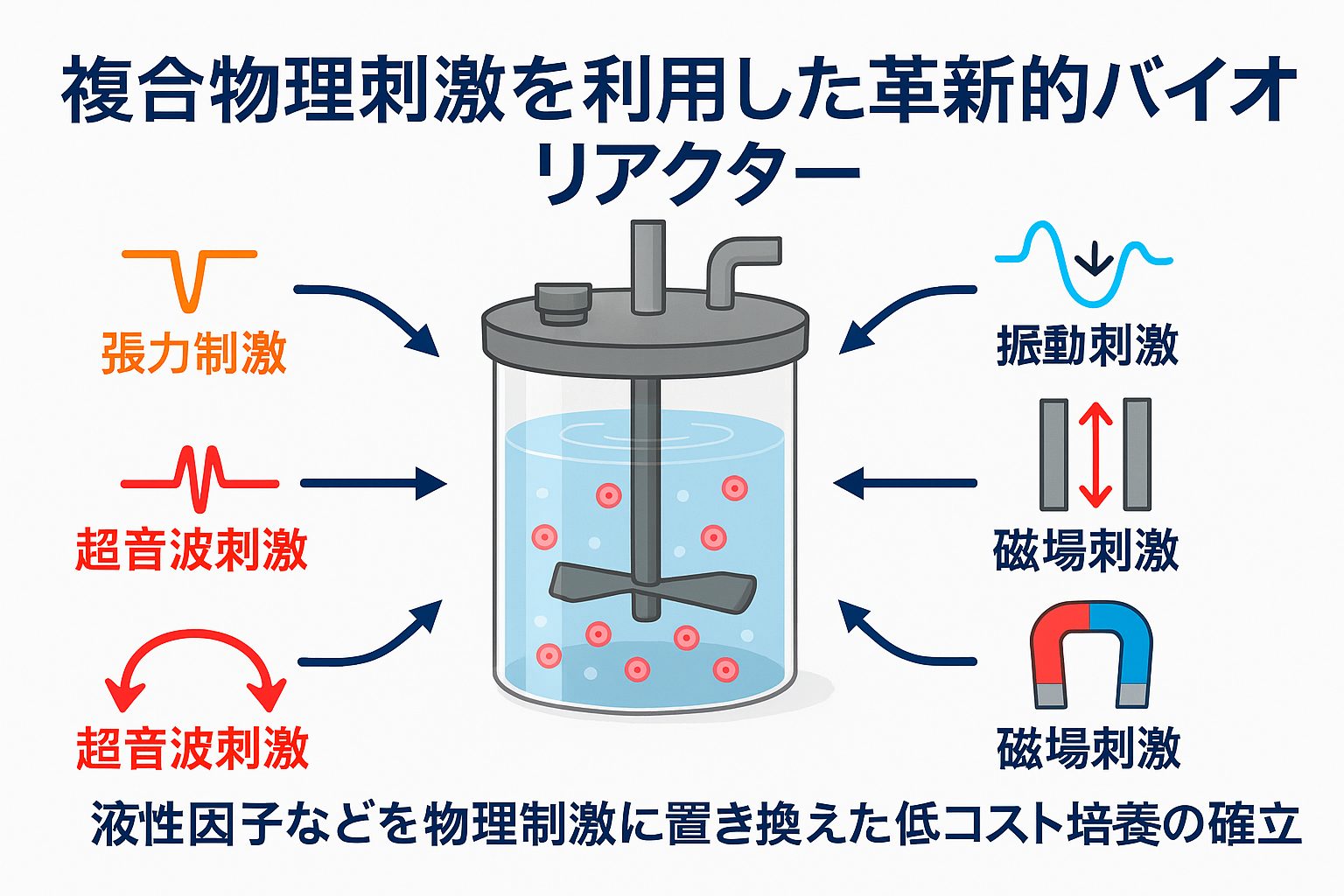 複合物理刺激を利用した革新的バイオリアクター

張力制激

超音波刺激

超音波刺激

振動刺激

磁場刺激

磁場刺激

液性因子などを物理制激に置き換えた低コスト培養の確立